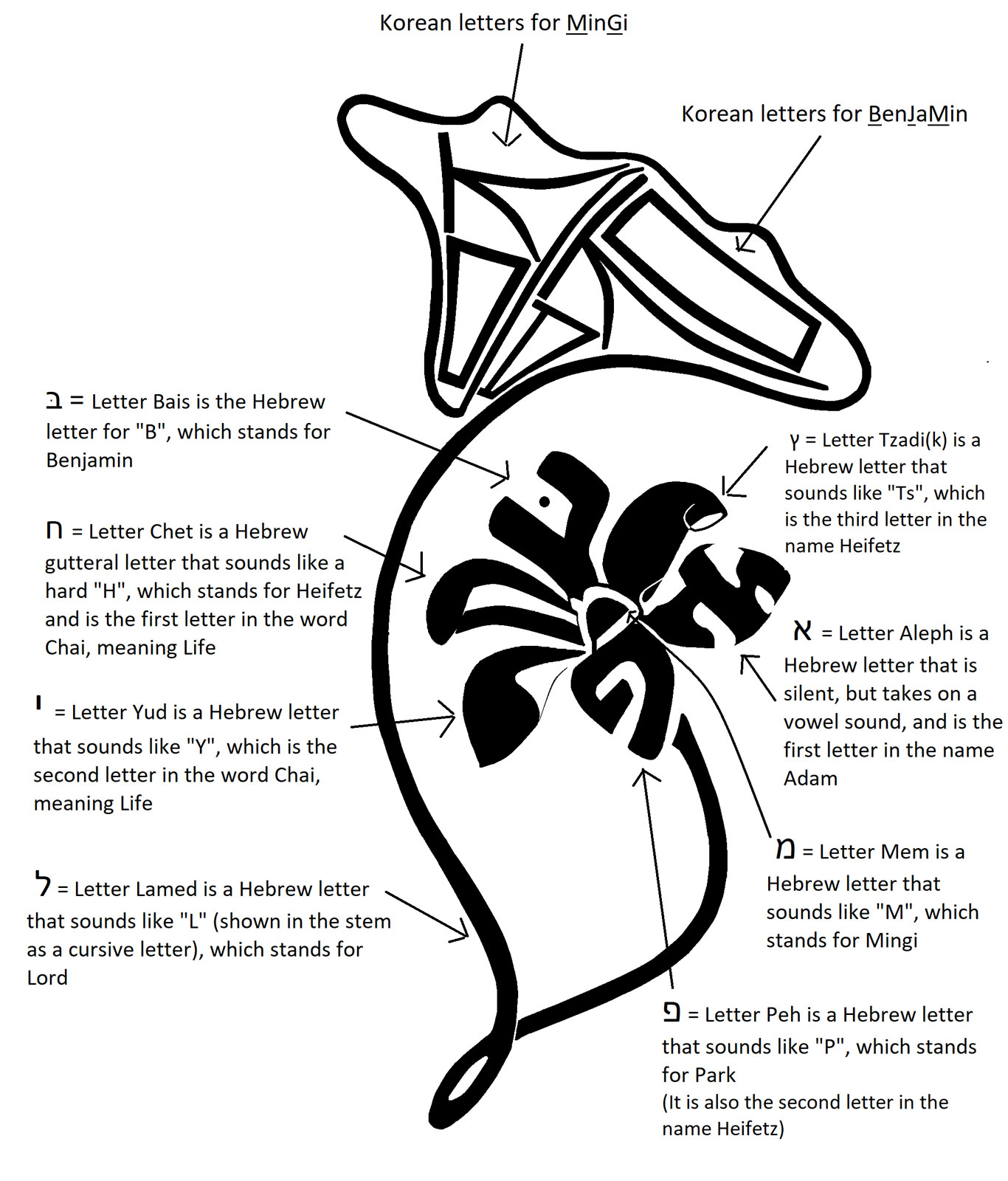 Korean letters for MinGi

Korean letters for BenJaMin

ב = Letter Bais is the Hebrew letter for "B", which stands for Benjamin

ח = Letter Chet is a Hebrew gutteral letter that sounds like a hard "H", which stands for Heifetz and is the first letter in the word Chai, meaning Life

י = Letter Yud is a Hebrew letter that sounds like "Y", which is the second letter in the word Chai, meaning Life

ל = Letter Lamed is a Hebrew letter that sounds like "L" (shown in the stem as a cursive letter), which stands for Lord

ץ = Letter Tzadi(k) is a Hebrew letter that sounds like "Ts", which is the third letter in the name Heifetz

א = Letter Aleph is a Hebrew letter that is silent, but takes on a vowel sound, and is the first letter in the name Adam

מ = Letter Mem is a Hebrew letter that sounds like "M", which stands for Mingi

פ = Letter Peh is a Hebrew letter that sounds like "P", which stands for Park
(It is also the second letter in the name Heifetz)